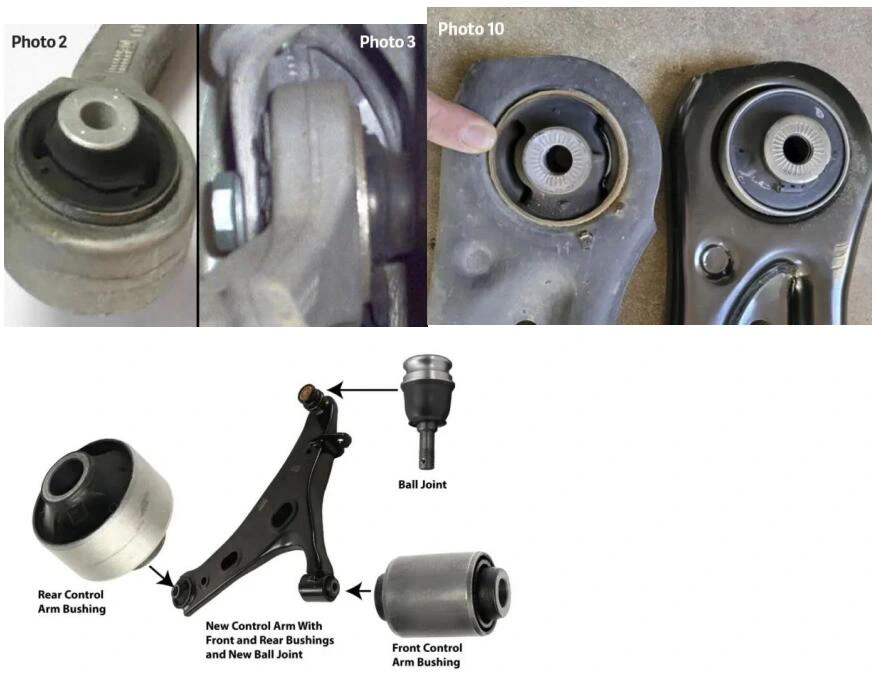 Photo 2

Photo 3

Photo 10

Ball Joint

Rear Control Arm Bushing

New Control Arm With Front and Rear Bushings and New Ball Joint

Front Control Arm Bushing